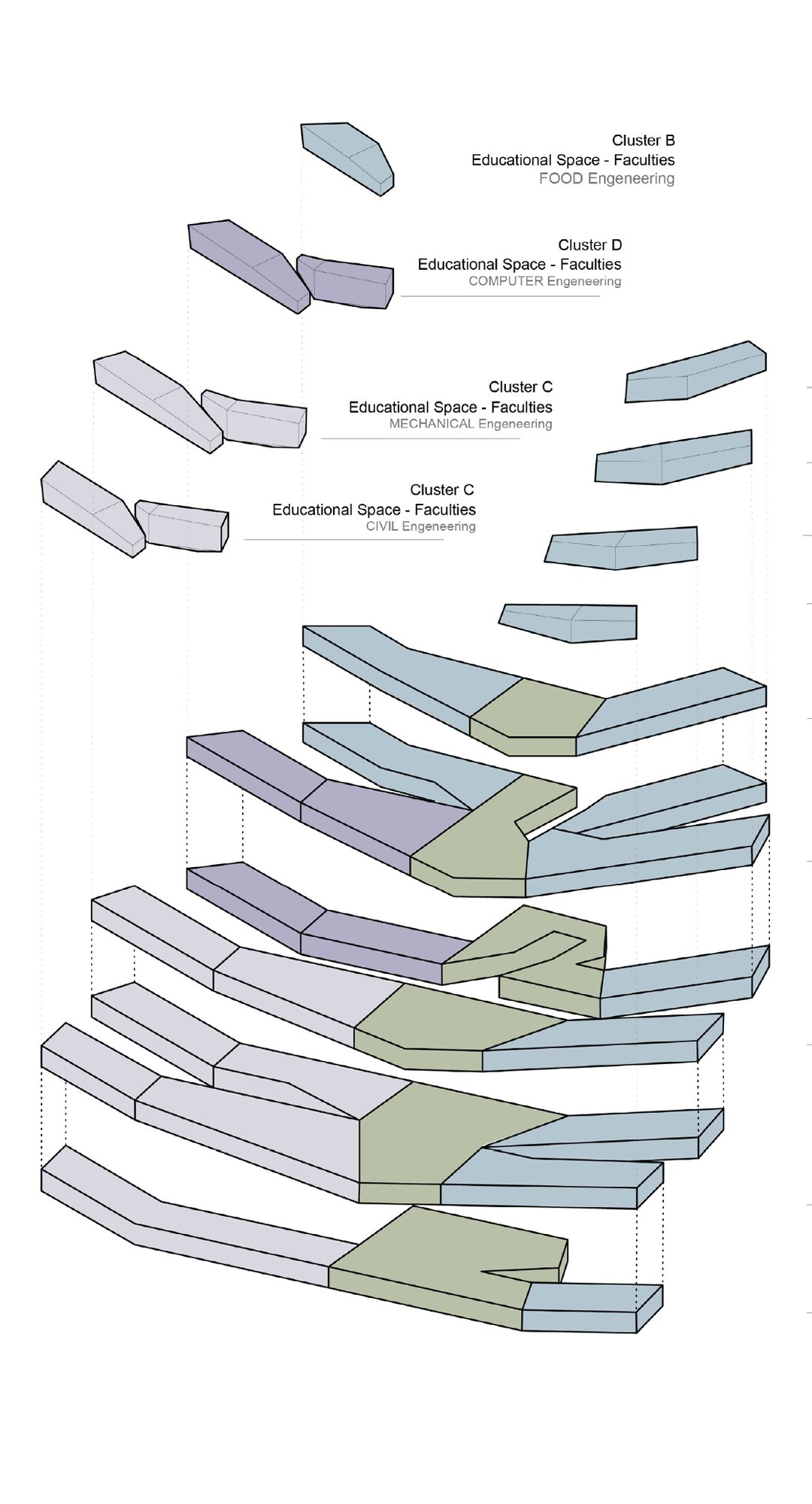 Cluster B
Educational Space - Faculties
FOOD Engeneering

Cluster D
Educational Space - Faculties
COMPUTER Engeneering

Cluster C
Educational Space - Faculties
MECHANICAL Engeneering

Cluster C
Educational Space - Faculties
CIVIL Engeneering